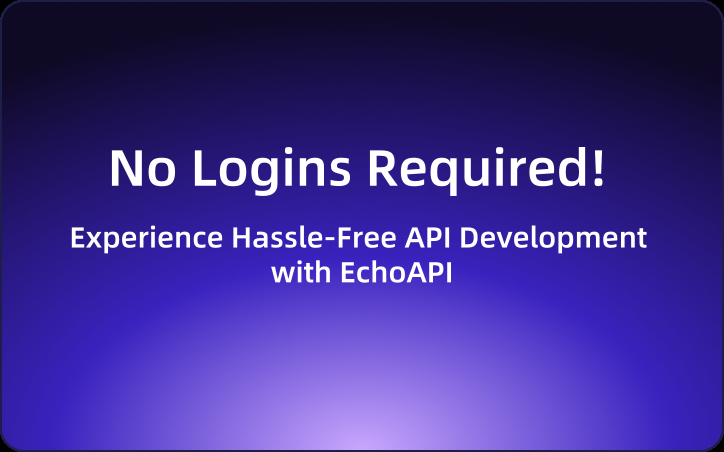 No Logins Required!

Experience Hassle-Free API Development with EchoAPI